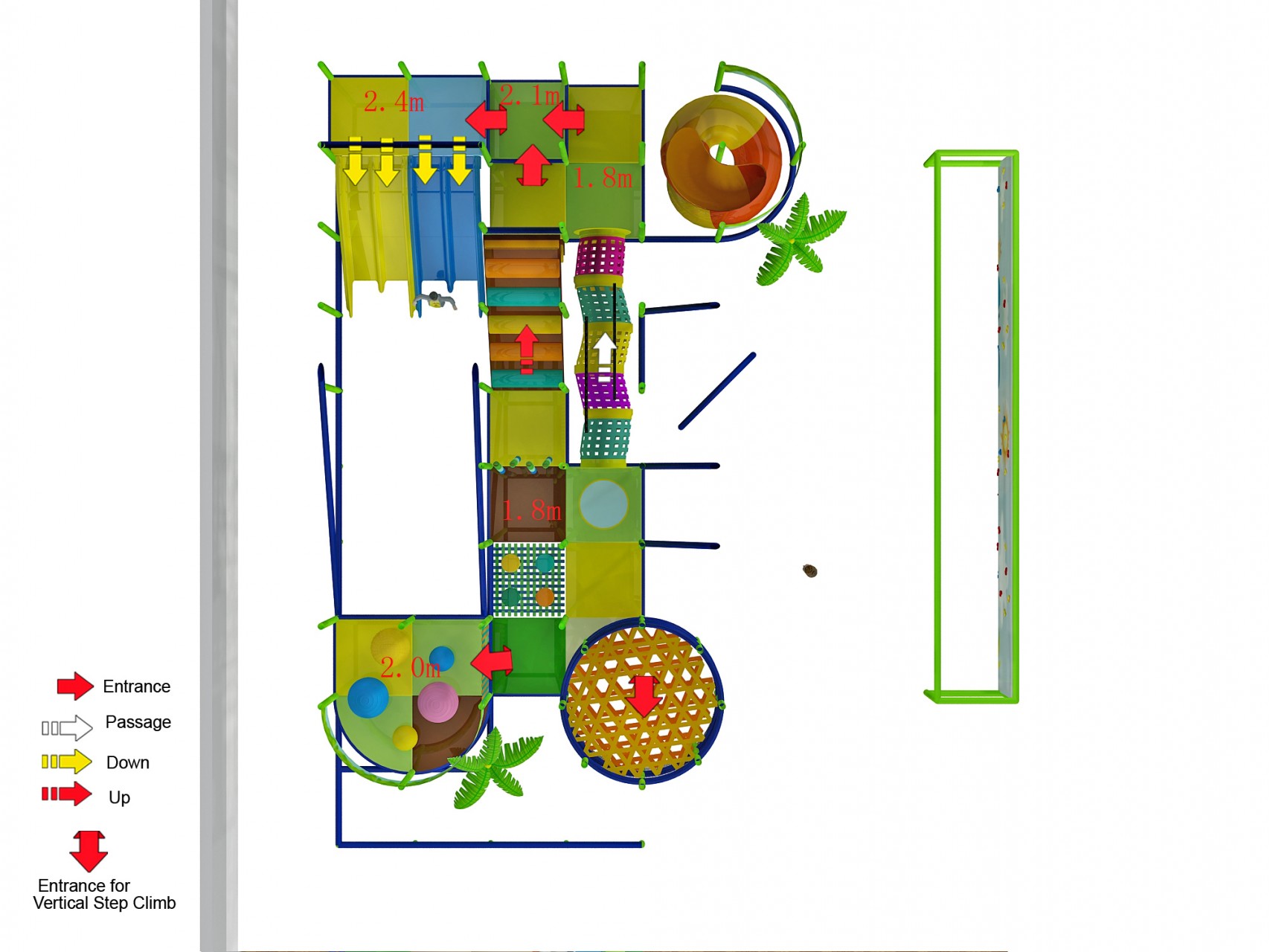 2.4m
2.1m
1.8m
1.8m
2.0m

Entrance
Passage
Down
Up

Entrance for
Vertical Step Climb